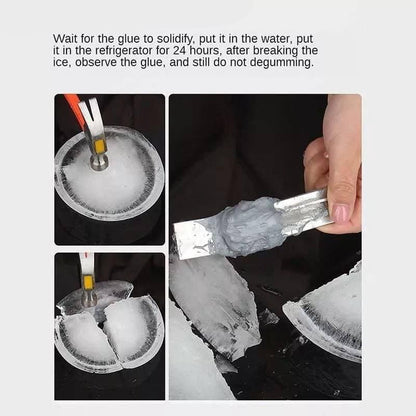 Wait for the glue to solidify, put it in the water, put it in the refrigerator for 24 hours, after breaking the ice, observe the glue, and still do not degumming.